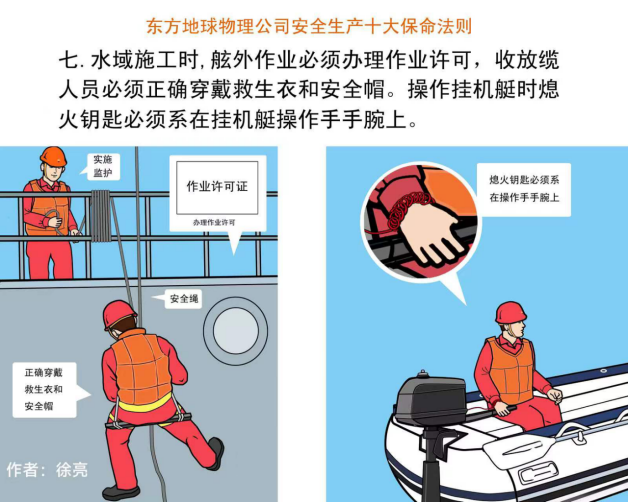 东方地球物理公司安全生产十大保命法则

七. 水域施工时, 舷外作业必须办理作业许可，收放缆人员必须正确穿戴救生衣和安全帽。操作挂机艇时熄火钥匙必须系在挂机艇操作手手腕上。

实施监护

作业许可证

办理作业许可

安全绳

正确穿戴救生衣和安全帽

作者：徐亮

熄火钥匙必须系在操作手手腕上